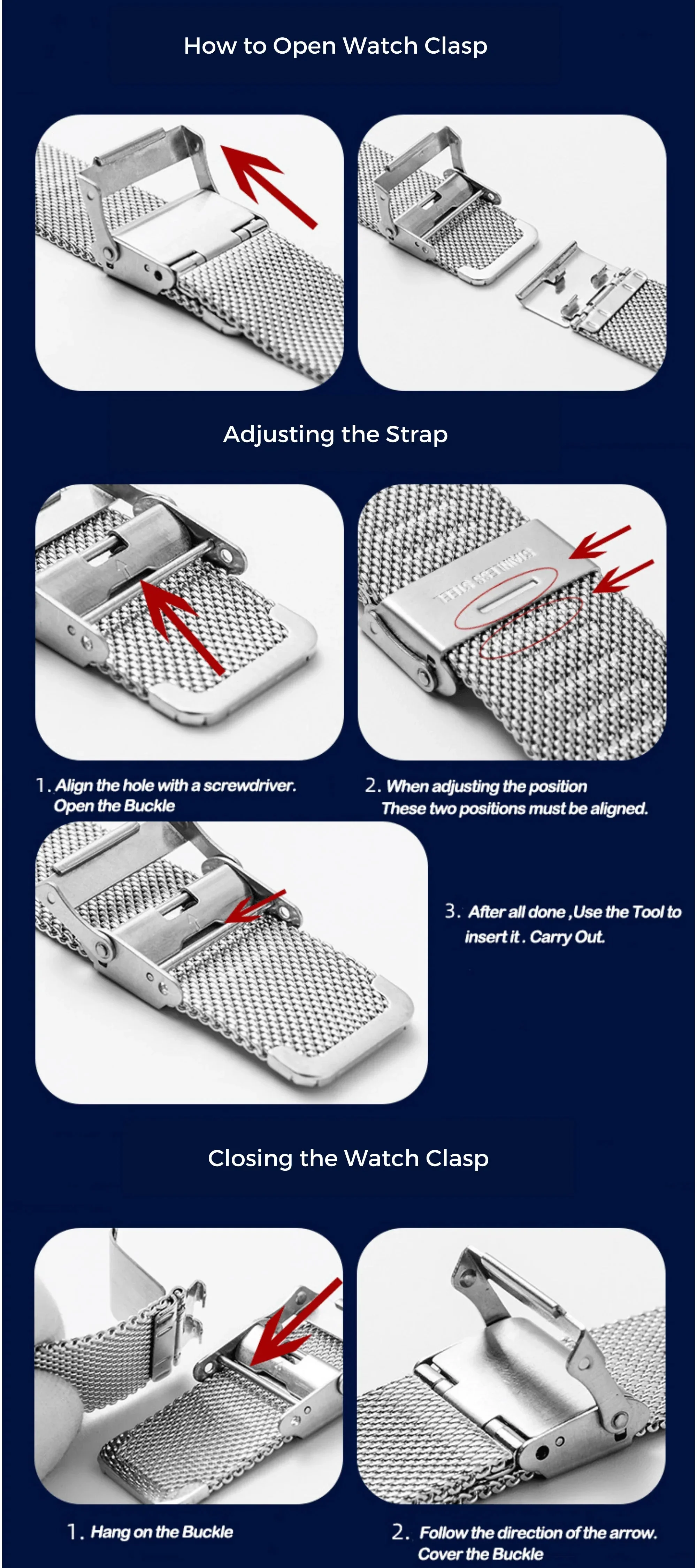 How to Open Watch Clasp

Adjusting the Strap

STAINLESS STEEL

1. Align the hole with a screwdriver. Open the Buckle

2. When adjusting the position These two positions must be aligned.

3. After all done ,Use the Tool to insert it . Carry Out.

Closing the Watch Clasp

1. Hang on the Buckle

2. Follow the direction of the arrow. Cover the Buckle